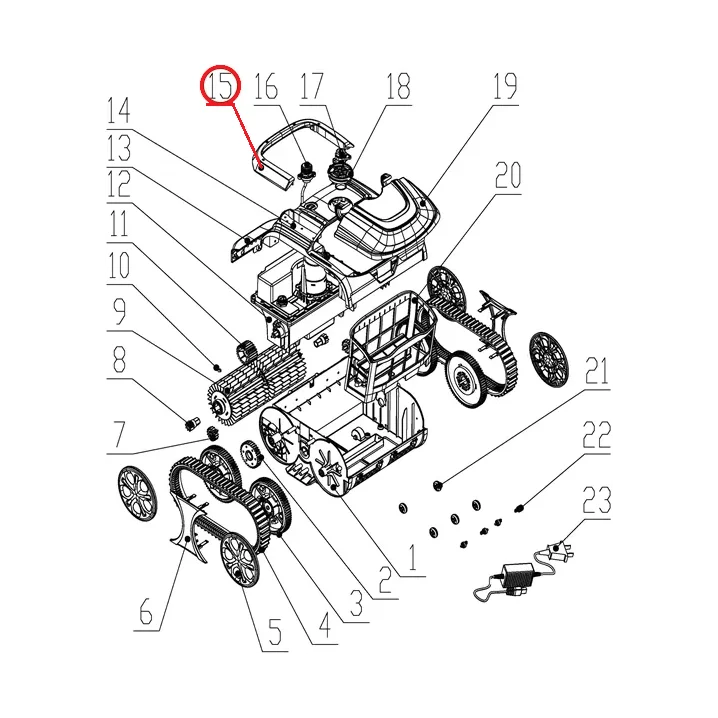 15
16
17
18
19
14
13
12
11
10
9
8
7
20
21
22
23
6
5
4
3
2
1