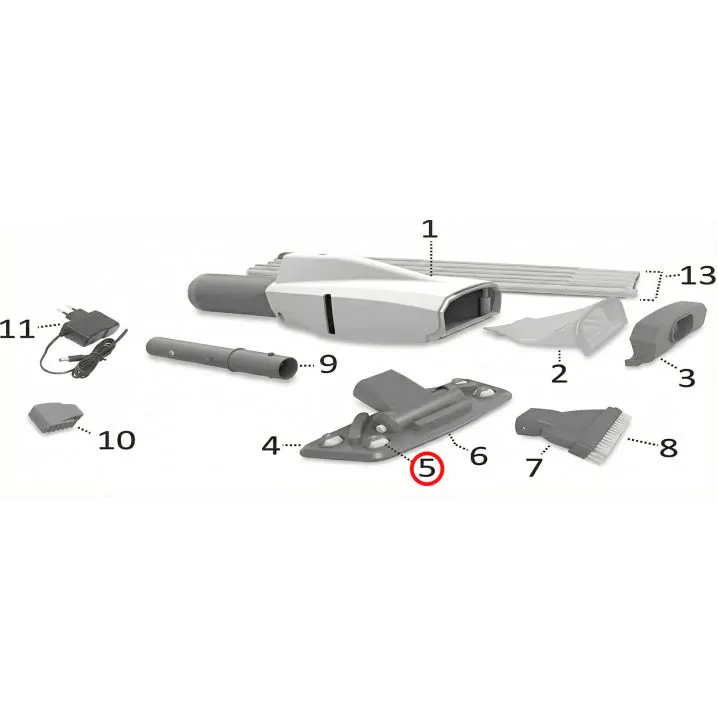 1
13
11
9
2
3
10
4
5
6
7
8