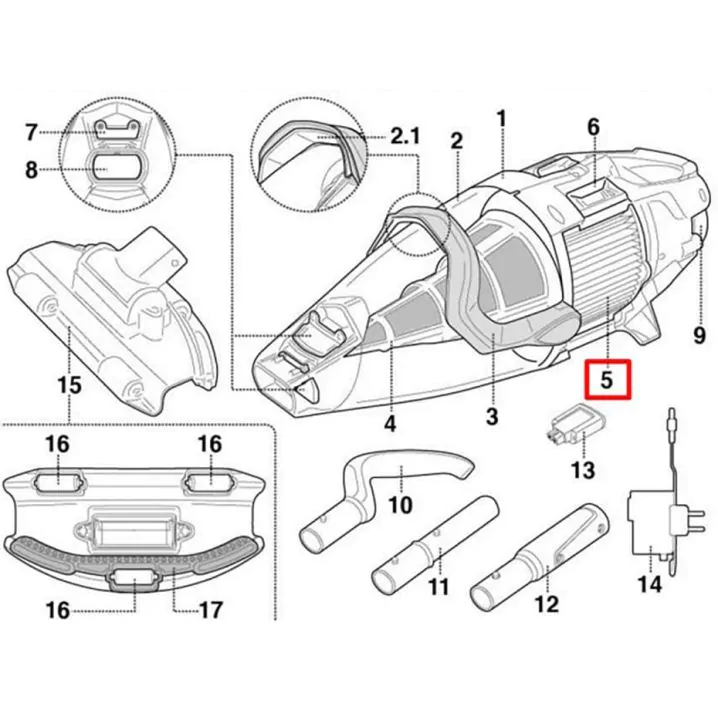 7
8
2.1
2
1
6
9
15
4
3
5
13
16
16
10
11
12
14
16
17