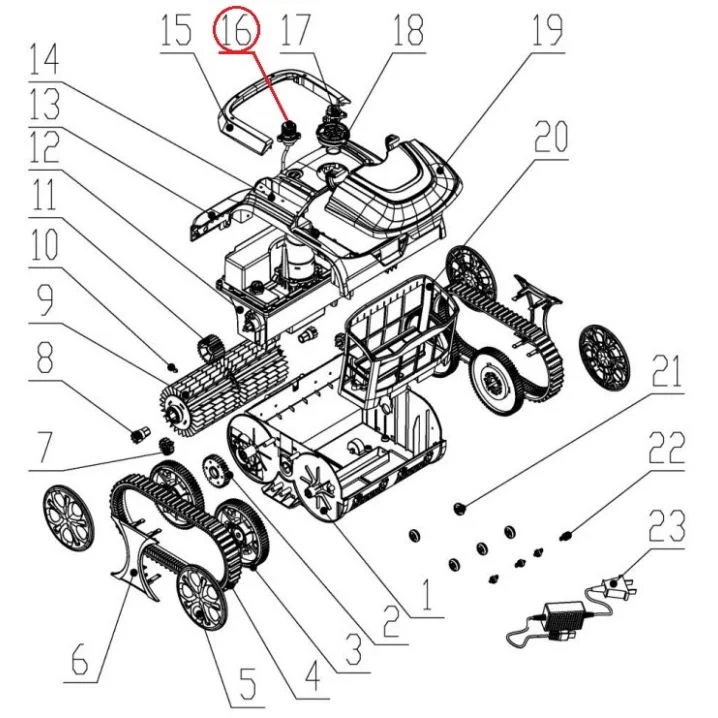 15
16
17
18
19
14
13
12
11
10
9
8
7
20
21
22
23
6
5
4
3
2
1