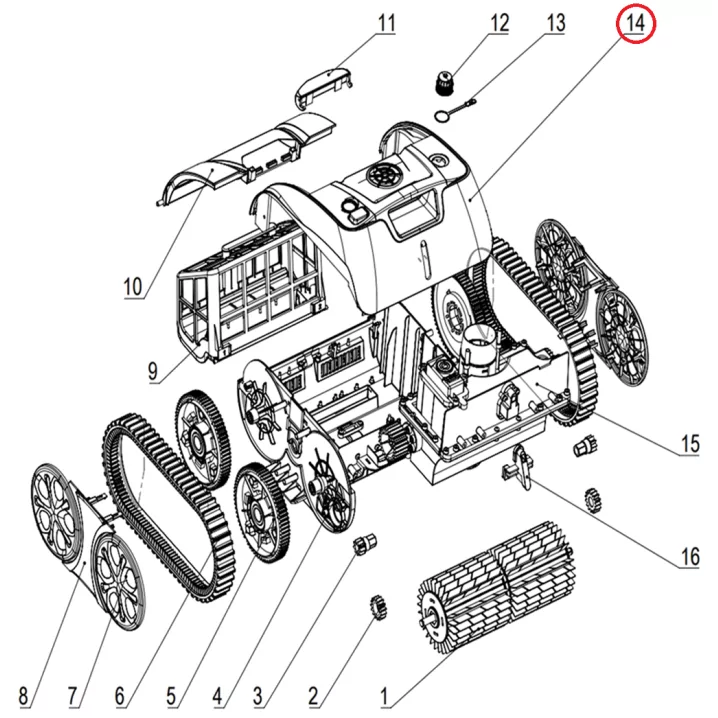 11
12
13
14
10
9
15
16
8
7
6
5
4
3
2
1