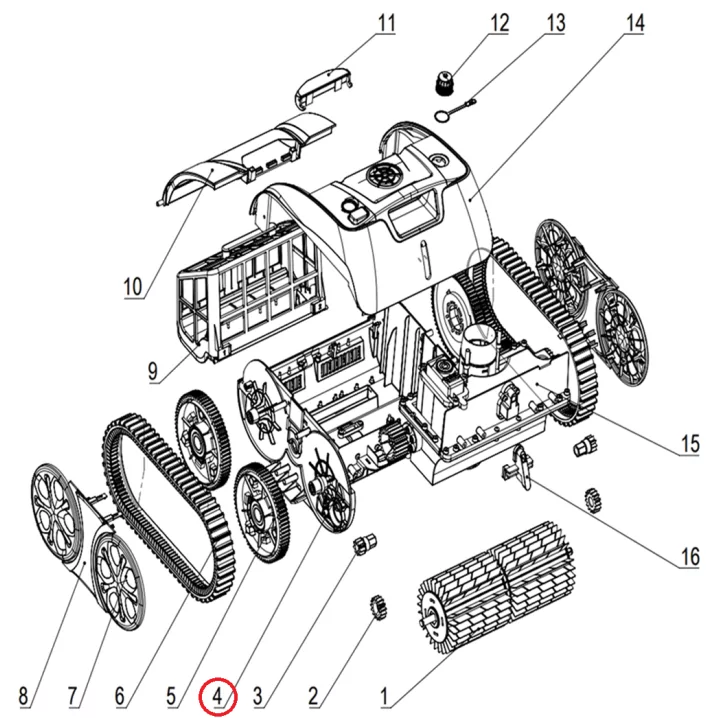 11
12
13
14
10
9
15
16
8
7
6
5
4
3
2
1