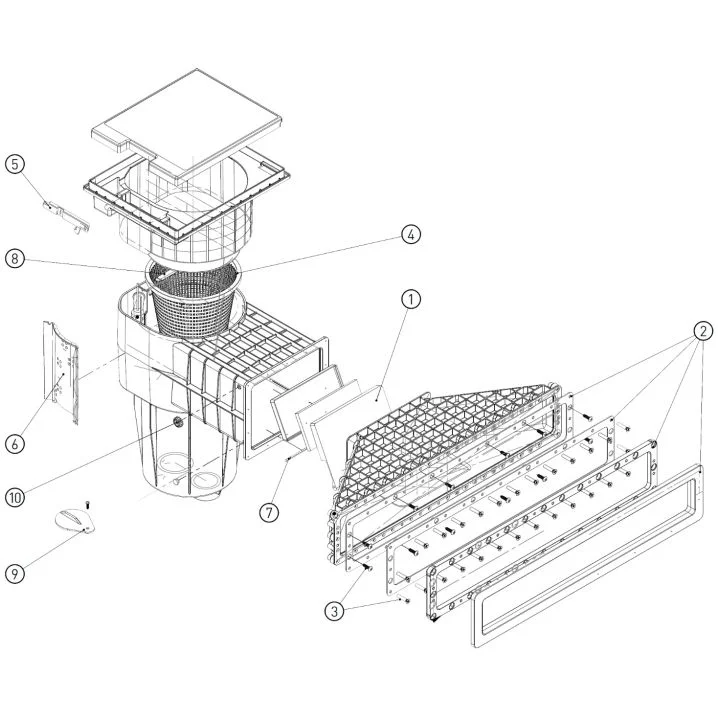 5
4
8
1
2
6
10
7
9
3