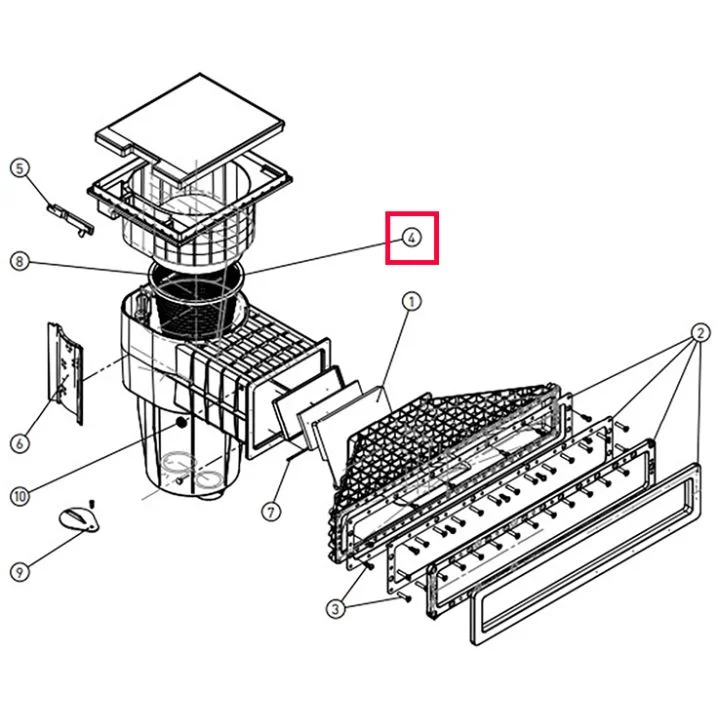 5
4
8
1
2
6
10
7
9
3