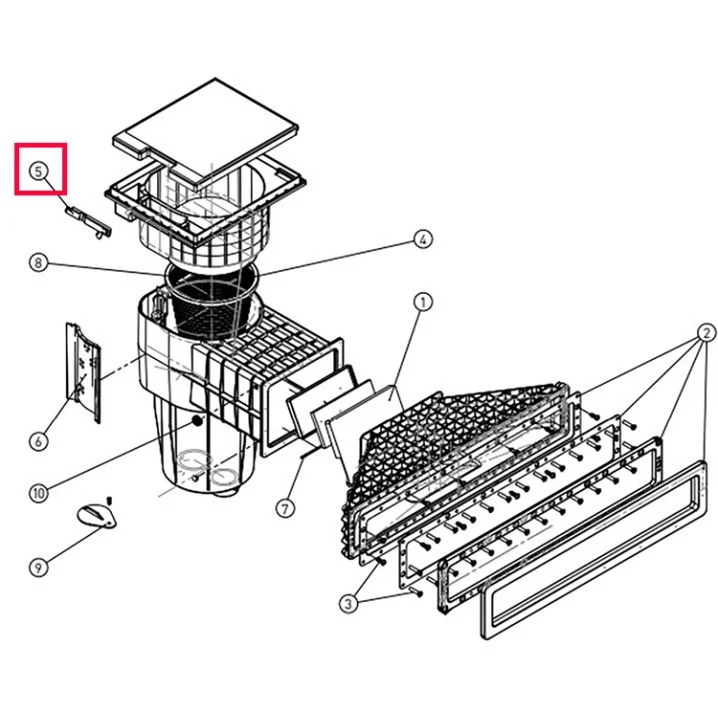 5
4
8
1
2
6
10
7
9
3