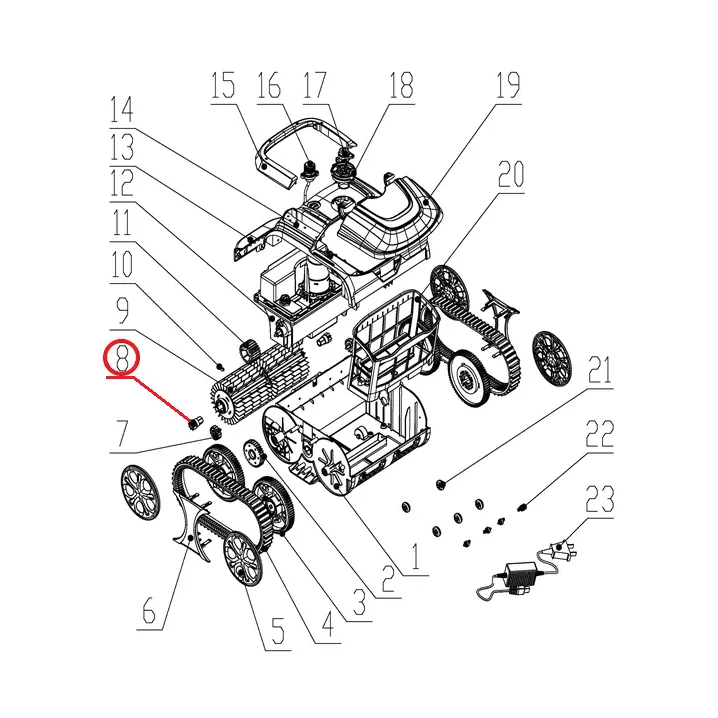 15 16 17 18 19
14
13
12
11
10
9
8
7
20
21
22
23
6
5
4
3
2
1