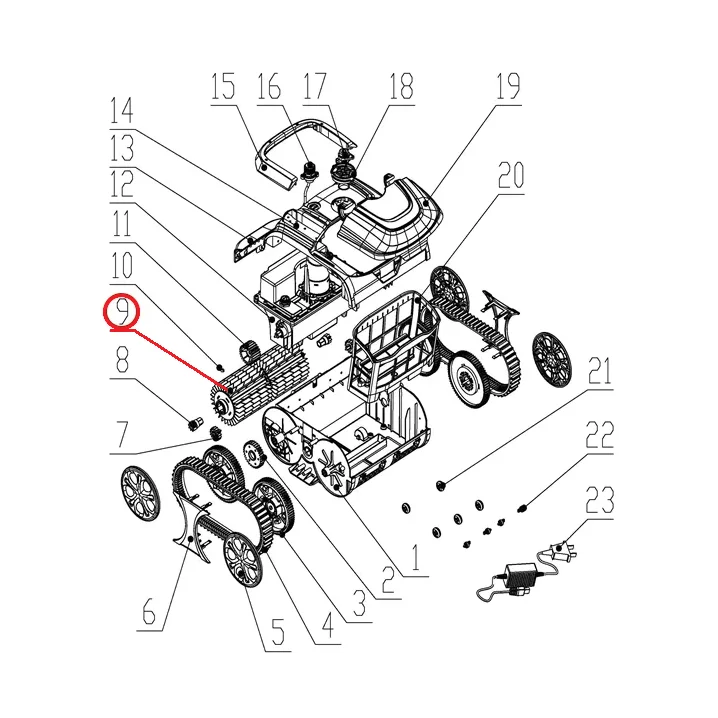 15 16 17 18 19
14
13
12
11
10
9
8
7
20
21
22
23
6
5
4
3
2
1