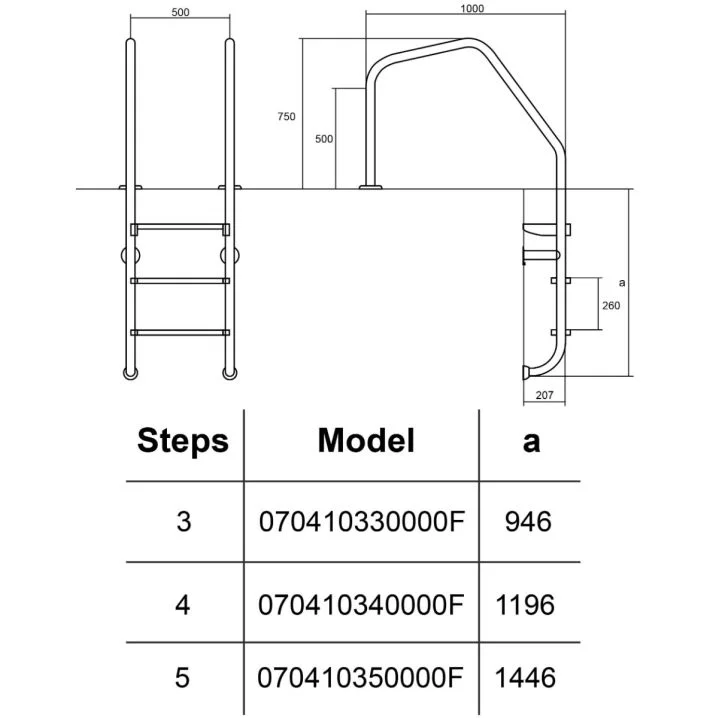 500

1000

750

500

a

260

207

| Steps | Model | a |
|---|---|---|
| 3 | 070410330000F | 946 |
| 4 | 070410340000F | 1196 |
| 5 | 070410350000F | 1446 |