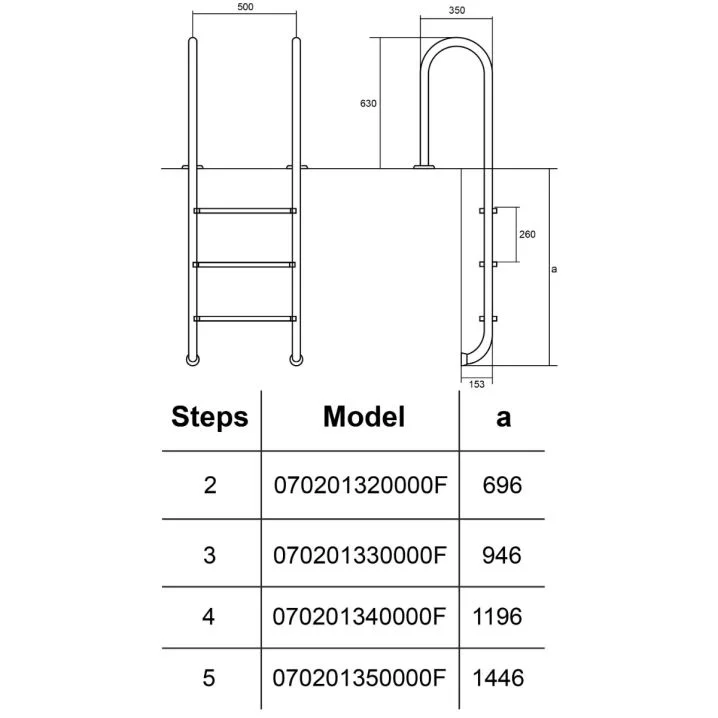 500

350

630

260

a

153

| Steps | Model | a |
|---|---|---|
| 2 | 070201320000F | 696 |
| 3 | 070201330000F | 946 |
| 4 | 070201340000F | 1196 |
| 5 | 070201350000F | 1446 |