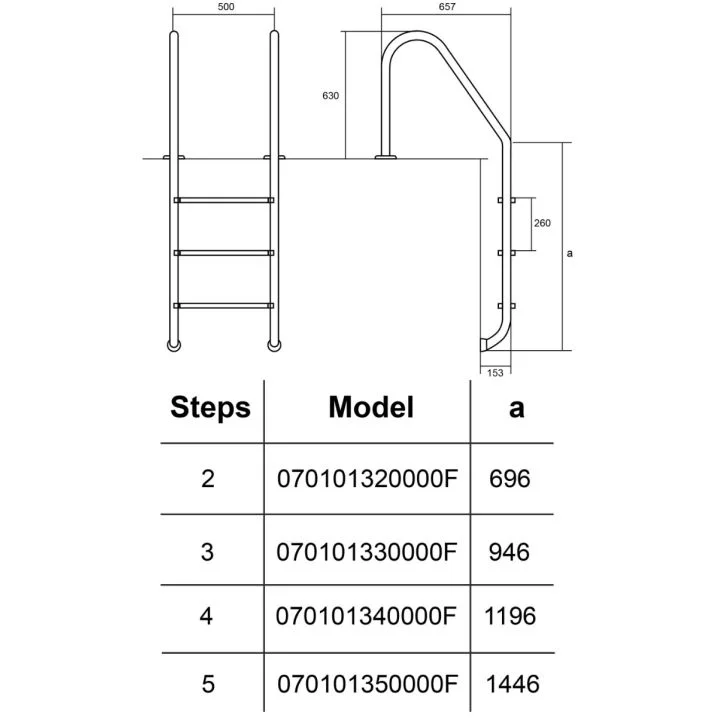 500

657

630

260

a

153

| Steps | Model | a |
|---|---|---|
| 2 | 070101320000F | 696 |
| 3 | 070101330000F | 946 |
| 4 | 070101340000F | 1196 |
| 5 | 070101350000F | 1446 |