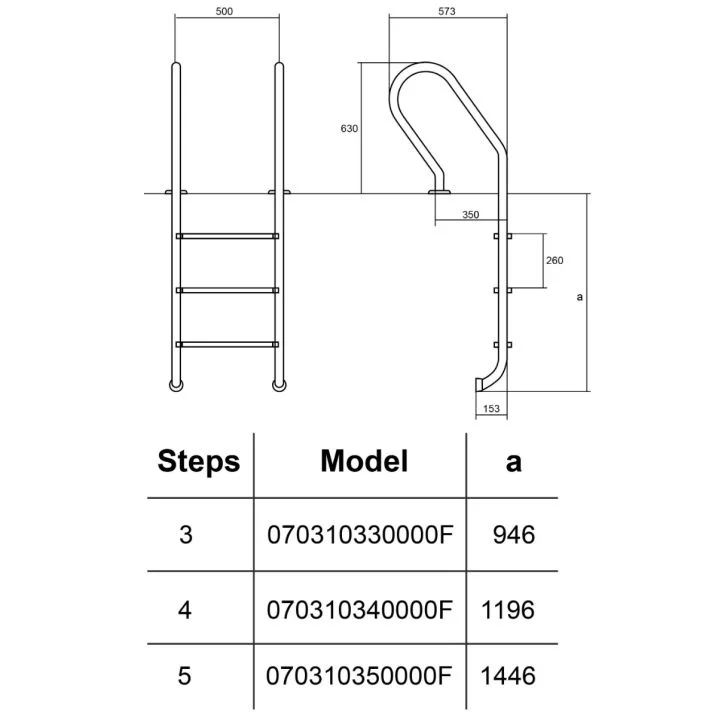 500

573

630

350

260

a

153

| Steps | Model | a |
|---|---|---|
| 3 | 070310330000F | 946 |
| 4 | 070310340000F | 1196 |
| 5 | 070310350000F | 1446 |