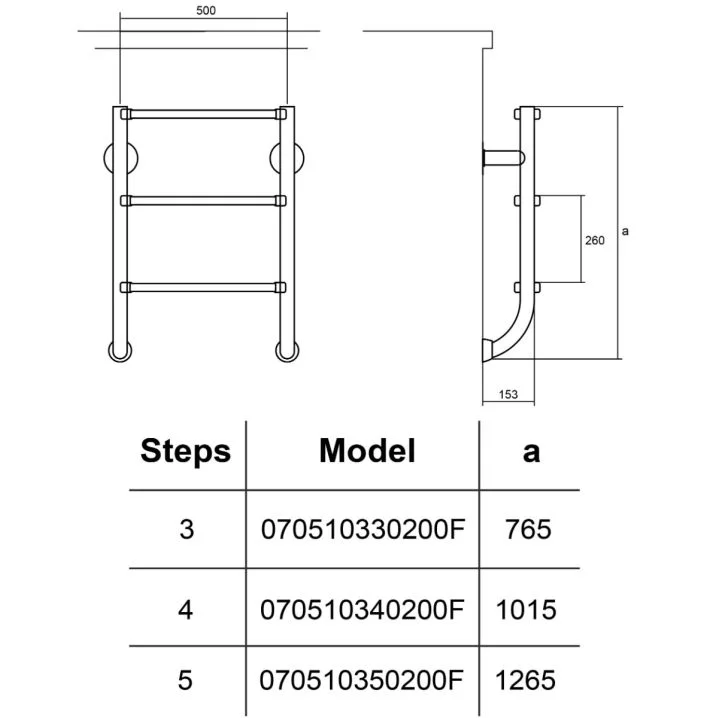 500

260

a

153

| Steps | Model | a |
|---|---|---|
| 3 | 070510330200F | 765 |
| 4 | 070510340200F | 1015 |
| 5 | 070510350200F | 1265 |