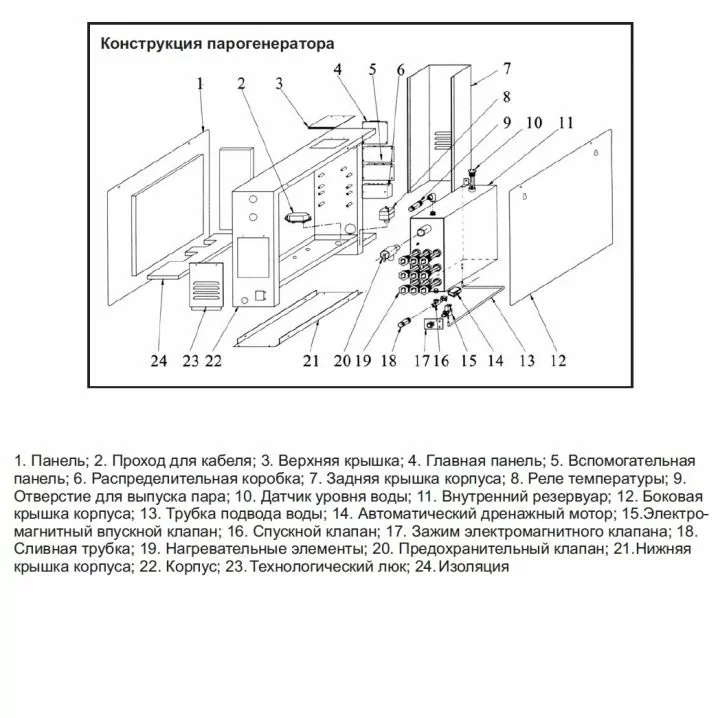 Конструкция парогенератора

1 2 3 4 5 6 7 8 9 10 11

24 23 22 21 20 19 18 17 16 15 14 13 12

1. Панель; 2. Проход для кабеля; 3. Верхняя крышка; 4. Главная панель; 5. Вспомогательная панель; 6. Распределительная коробка; 7. Задняя крышка корпуса; 8. Реле температуры; 9. Отверстие для выпуска пара; 10. Датчик уровня воды; 11. Внутренний резервуар; 12. Боковая крышка корпуса; 13. Трубка подвода воды; 14. Автоматический дренажный мотор; 15.Электромагнитный впускной клапан; 16. Спускной клапан; 17. Зажим электромагнитного клапана; 18. Сливная трубка; 19. Нагревательные элементы; 20. Предохранительный клапан; 21.Нижняя крышка корпуса; 22. Корпус; 23.Технологический люк; 24.Изоляция