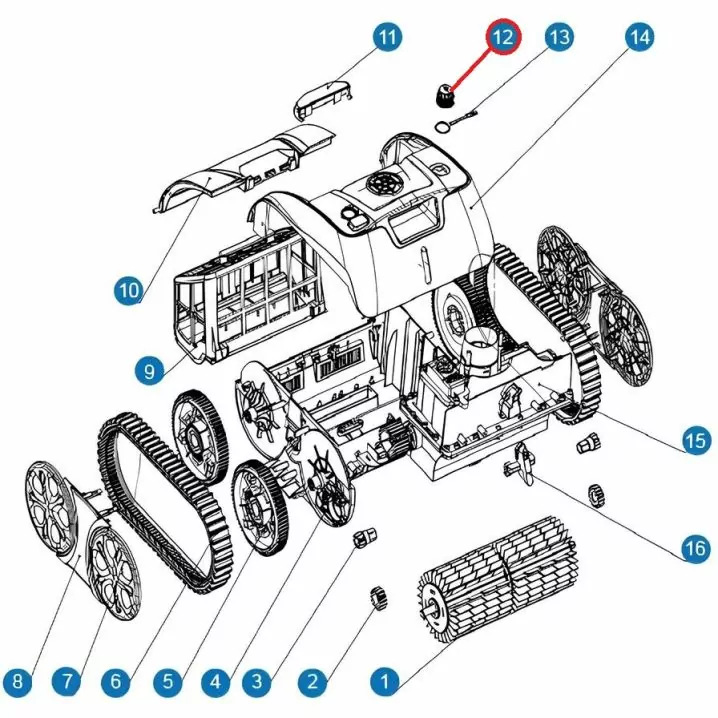 11
12
13
14
10
9
15
16
8
7
6
5
4
3
2
1