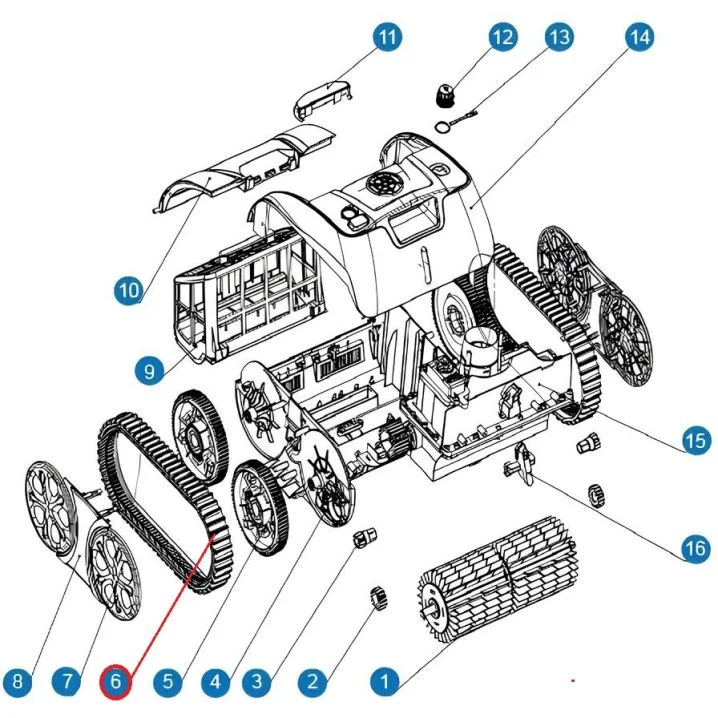 11
12
13
14
10
9
15
16
8
7
6
5
4
3
2
1