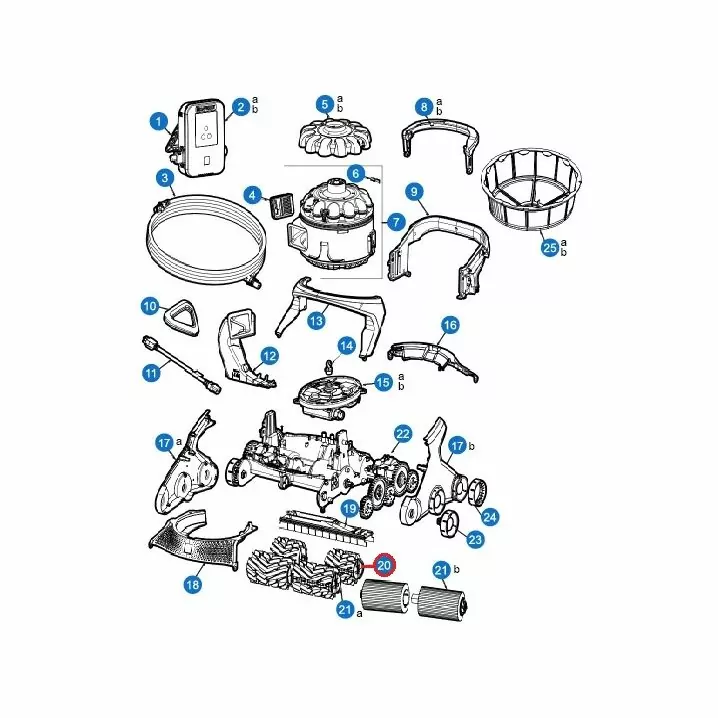 1
2 a b
5 a b
8 a b
3
4
6
7
9
25 a b
10
13
16
11
12
14
15 a b
17 a
22
17 b
19
24
23
18
20
21 b
21 a