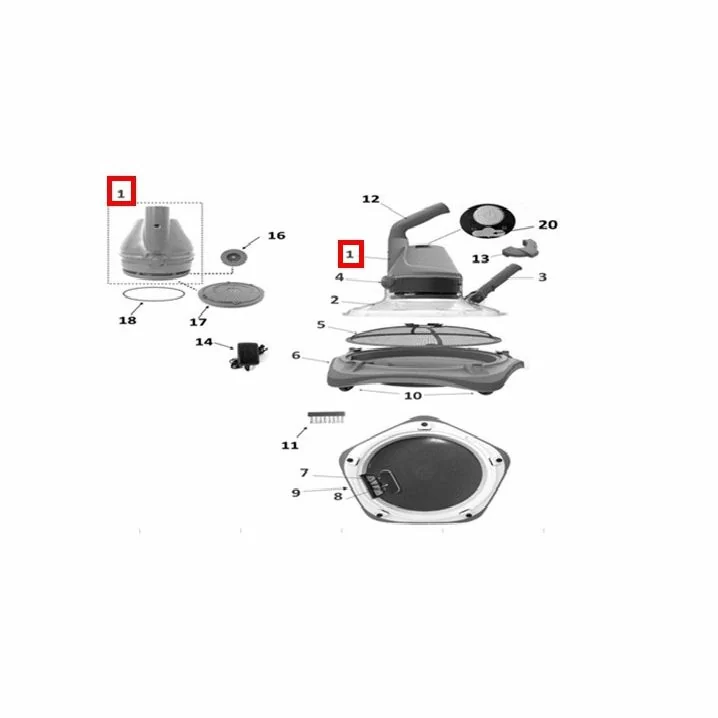 1
16
18
17
14
12
20
1
13
4
3
2
5
6
10
11
7
9
8