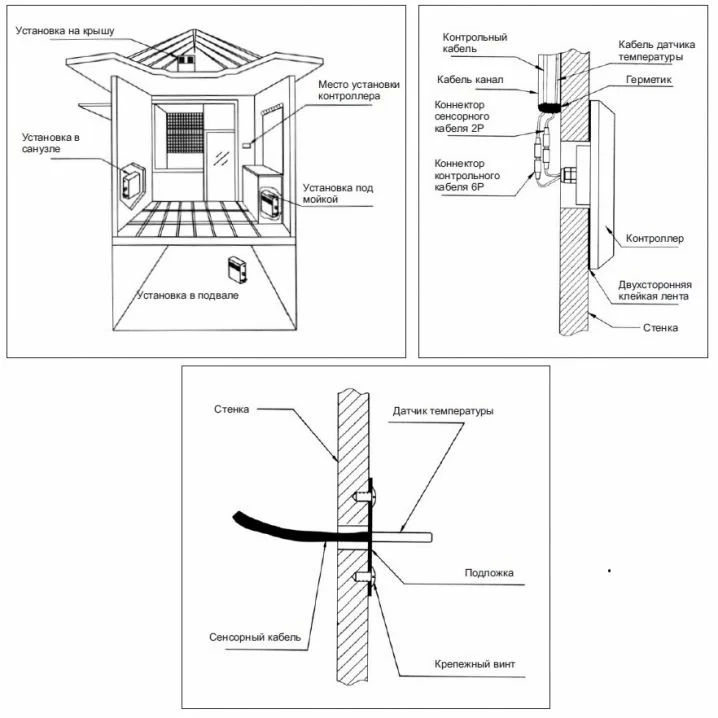 Установка на крышу

Место установки контроллера

Установка в санузле

Установка под мойкой

Установка в подвале

Контрольный кабель

Кабель датчика температуры

Кабель канал

Герметик

Коннектор сенсорного кабеля 2P

Коннектор контрольного кабеля 6P

Контроллер

Двухсторонняя клейкая лента

Стенка

Стенка

Датчик температуры

Подложка

Сенсорный кабель

Крепежный винт